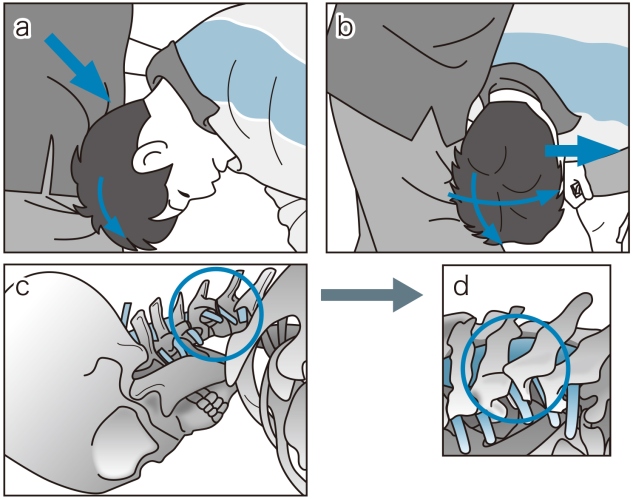 a
b
c
d